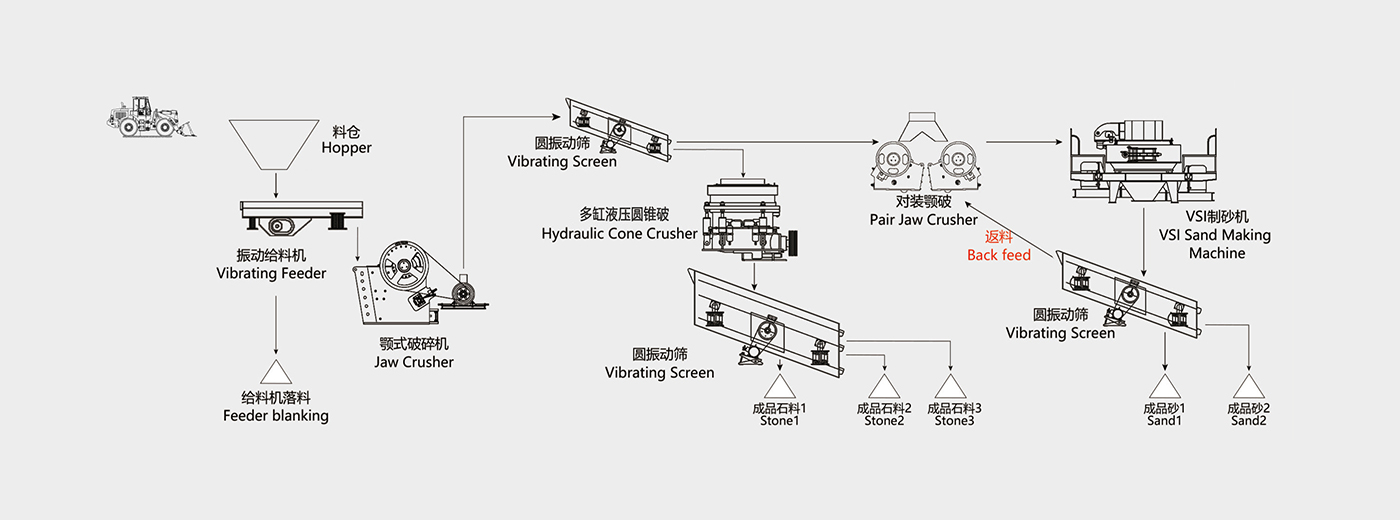 料仓
Hopper

振动给料机
Vibrating Feeder

给料机落料
Feeder blanking

颚式破碎机
Jaw Crusher

圆振动筛
Vibrating Screen

多缸液压圆锥破
Hydraulic Cone Crusher

圆振动筛
Vibrating Screen

成品石料1
Stone1

成品石料2
Stone2

成品石料3
Stone3

对装颚破
Pair Jaw Crusher

返料
Back feed

VSI制砂机
VSI Sand Making Machine

圆振动筛
Vibrating Screen

成品砂1
Sand1

成品砂2
Sand2