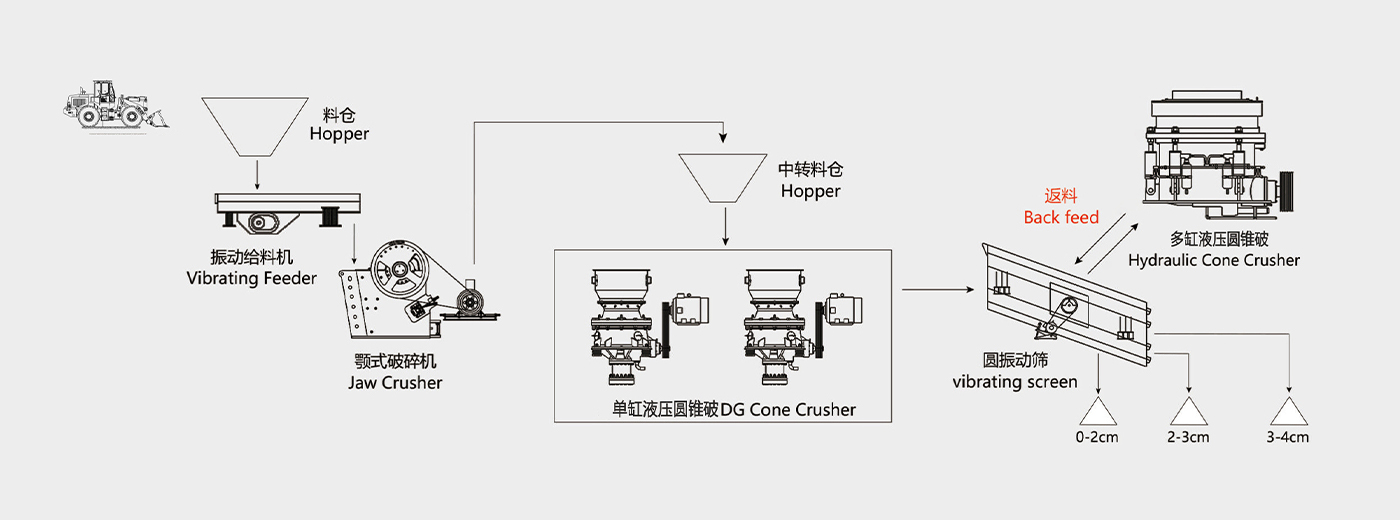 料仓
Hopper

振动给料机
Vibrating Feeder

颚式破碎机
Jaw Crusher

中转料仓
Hopper

单缸液压圆锥破DG Cone Crusher

返料
Back feed

多缸液压圆锥破
Hydraulic Cone Crusher

圆振动筛
vibrating screen

0-2cm

2-3cm

3-4cm